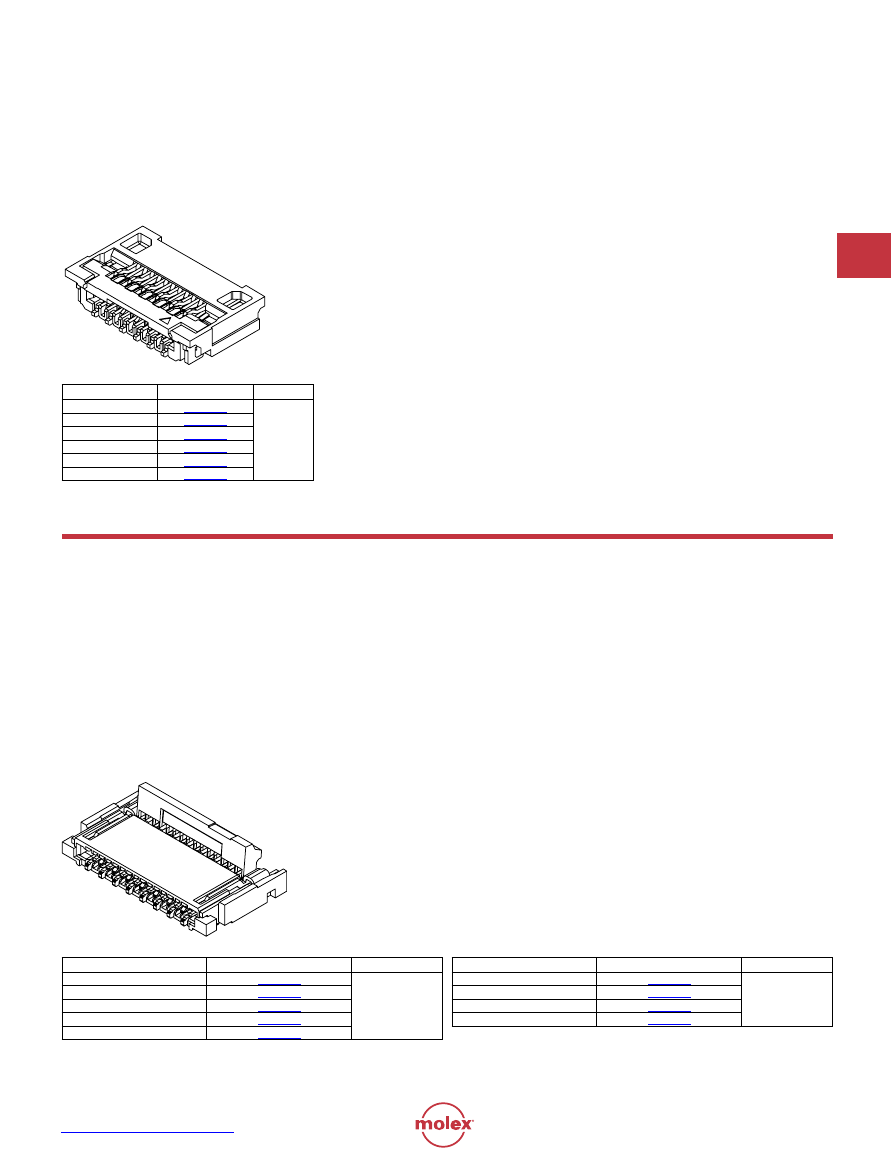 molex